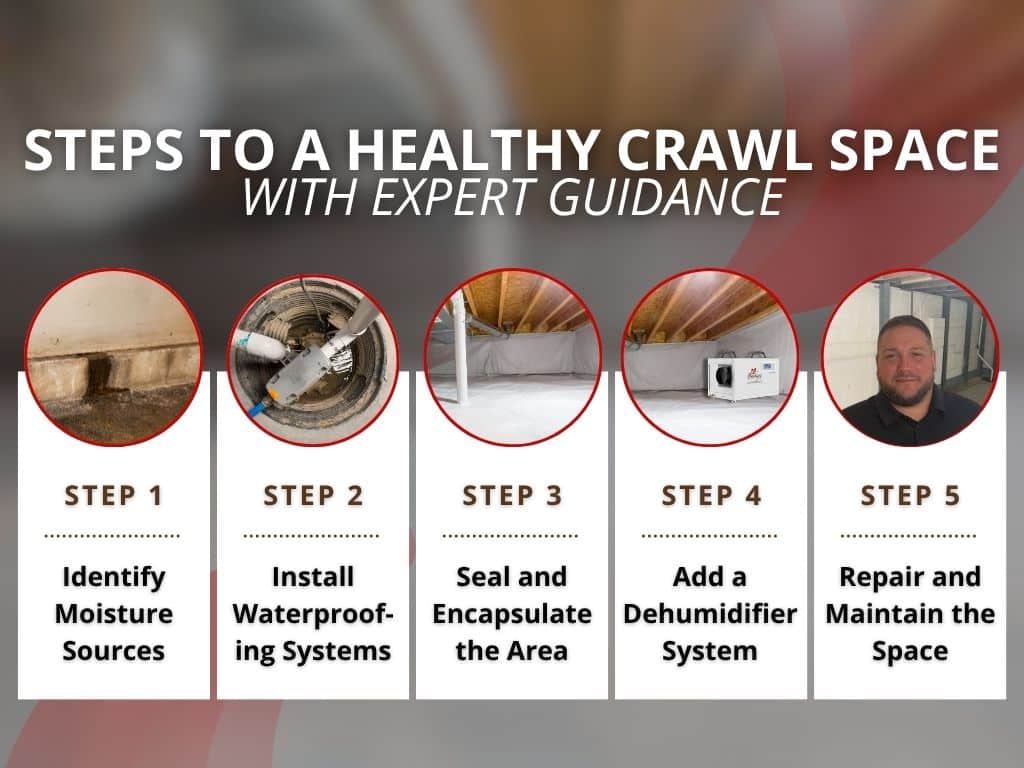 STEPS TO A HEALTHY CRAWL SPACE
WITH EXPERT GUIDANCE

STEP 1

Identify Moisture Sources

STEP 2

Install Waterproofing Systems

STEP 3

Seal and Encapsulate the Area

STEP 4

Add a Dehumidifier System

STEP 5

Repair and Maintain the Space